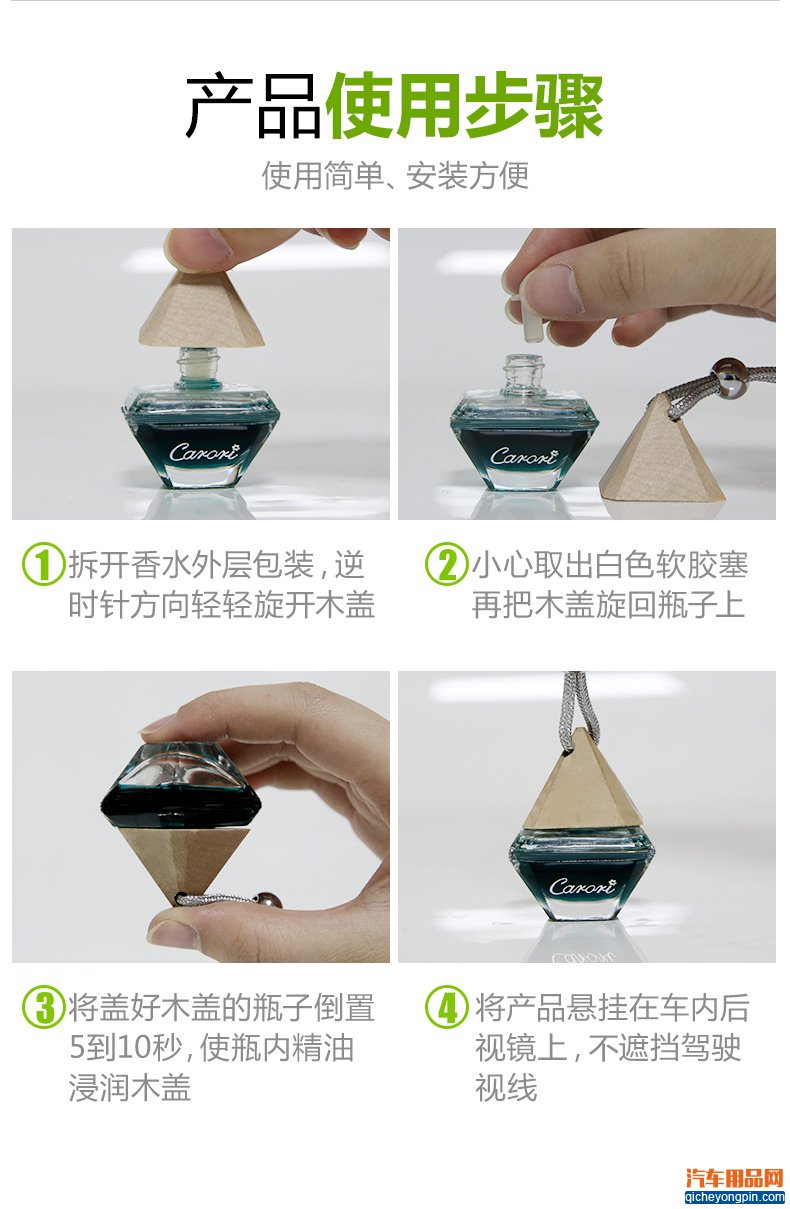 产品使用步骤

使用简单、安装方便

Carori

Carori

1 拆开香水外层包装，逆时针方向轻轻旋开木盖

2 小心取出白色软胶塞再把木盖旋回瓶子上

Carori

3 将盖好木盖的瓶子倒置5到10秒，使瓶内精油浸润木盖

4 将产品悬挂在车内后视镜上，不遮挡驾驶视线

汽车用品网
qicheyongpin.com